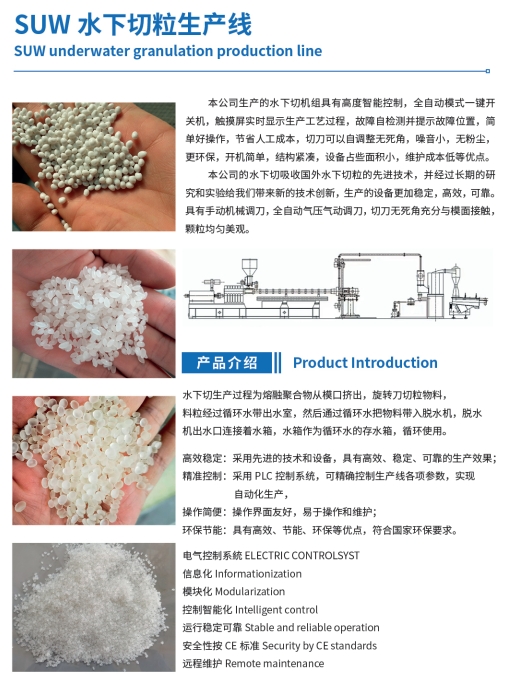 SUW 水下切粒生产线
SUW underwater granulation production line

本公司生产的水下切机组具有高度智能控制，全自动模式一键开关机，触摸屏实时显示生产工艺过程，故障自检测并提示故障位置，简单好操作，节省人工成本，切刀可以自调整无死角，噪音小，无粉尘，更环保，开机简单，结构紧凑，设备占些面积小，维护成本低等优点。

本公司的水下切吸收国外水下切粒的先进技术，并经过长期的研究和实验给我们带来新的技术创新，生产的设备更加稳定，高效，可靠。具有手动机械调刀，全自动气压气动调刀，切刀无死角充分与模面接触，颗粒均匀美观。

产品介绍 Product Introduction

水下切生产过程为熔融聚合物从模口挤出，旋转刀切粒物料，料粒经过循环水带出水室，然后通过循环水把物料带入脱水机，脱水机出水口连接着水箱，水箱作为循环水的存水箱，循环使用。

高效稳定：采用先进的技术和设备，具有高效、稳定、可靠的生产效果；
精准控制：采用 PLC 控制系统，可精确控制生产线各项参数，实现自动化生产，
操作简便：操作界面友好，易于操作和维护；
环保节能：具有高效、节能、环保等优点，符合国家环保要求。

电气控制系统 ELECTRIC CONTROLSYST
信息化 Informationization
模块化 Modularization
控制智能化 Intelligent control
运行稳定可靠 Stable and reliable operation
安全性按 CE 标准 Security by CE standards
远程维护 Remote maintenance